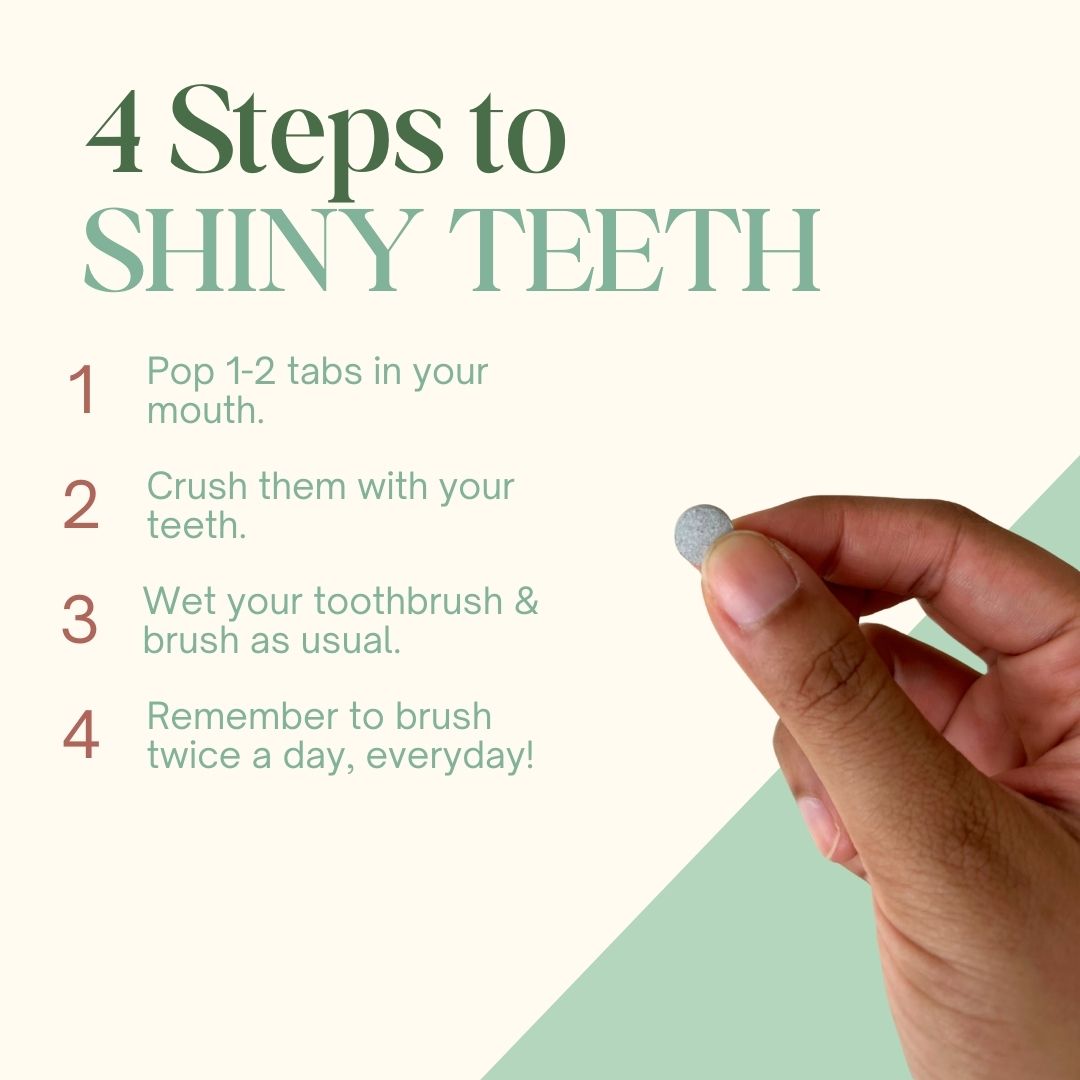 4 Steps to
SHINY TEETH

1 Pop 1-2 tabs in your mouth.

2 Crush them with your teeth.

3 Wet your toothbrush & brush as usual.

4 Remember to brush twice a day, everyday!